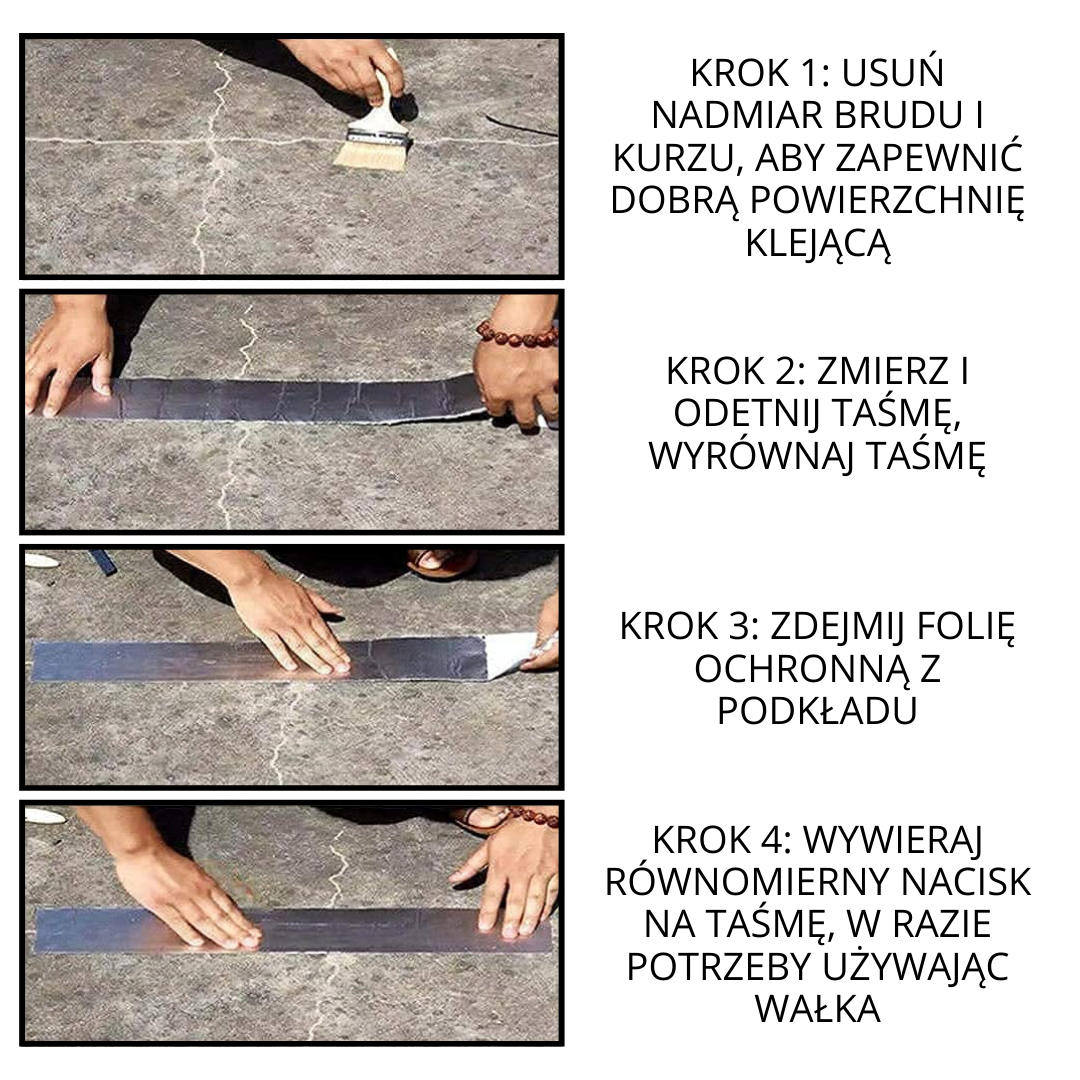 KROK 1: USUŃ NADMIAR BRUDU I KURZU, ABY ZAPEWNIĆ DOBRĄ POWIERZCHNIĘ KLEJĄCĄ

KROK 2: ZMIERZ I ODETNIJ TAŚMĘ, WYRÓWNAJ TAŚMĘ

KROK 3: ZDEJMIJ FOLIĘ OCHRONNĄ Z PODKŁADU

KROK 4: WYWIERAJ RÓWNOMIERNY NACISK NA TAŚMĘ, W RAZIE POTRZEBY UŻYWAJĄC WAŁKA