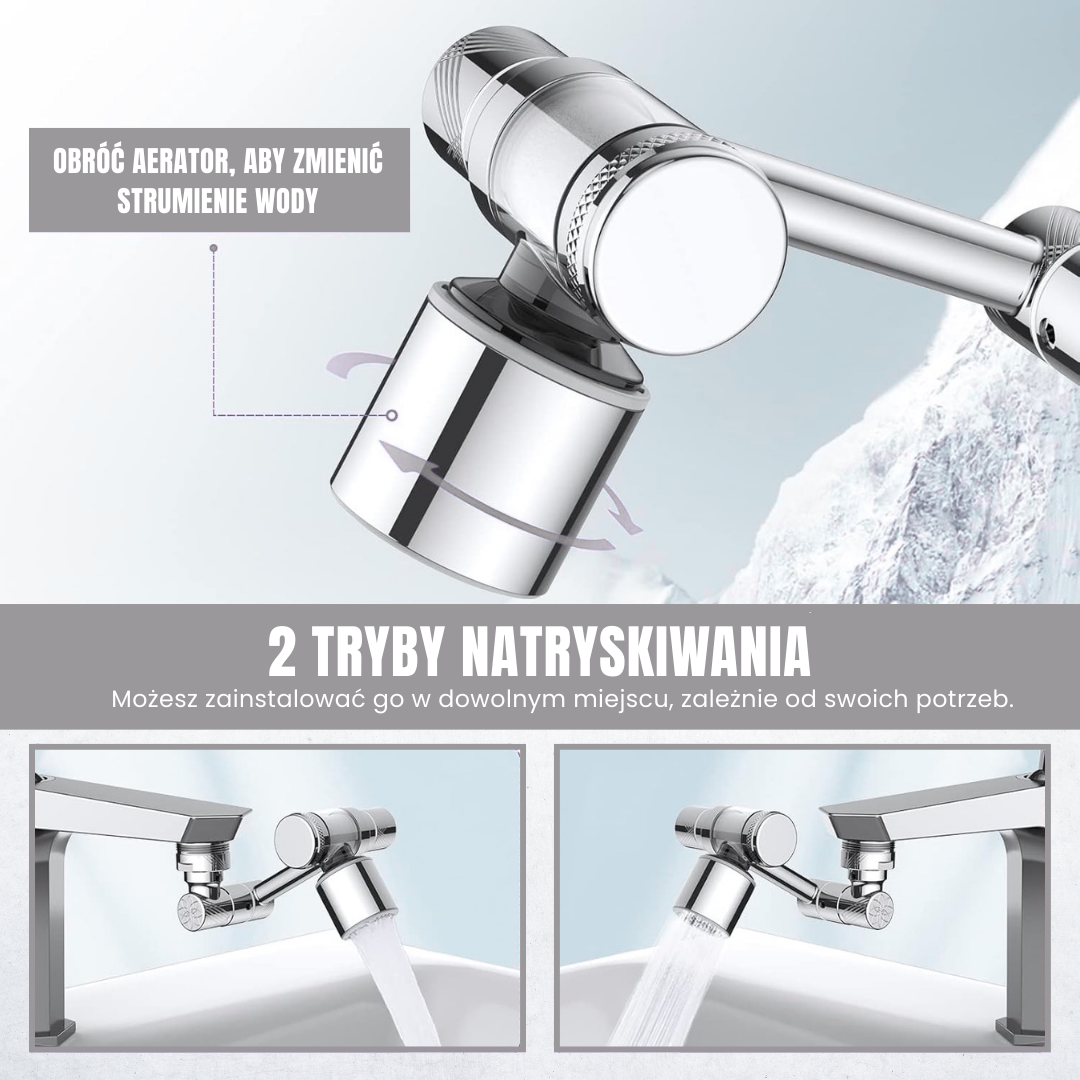 OBRÓĆ AERATOR, ABY ZMIENIĆ STRUMIENIE WODY

2 TRYBY NATRYSKIWANIA

Możesz zainstalować go w dowolnym miejscu, zależnie od swoich potrzeb.